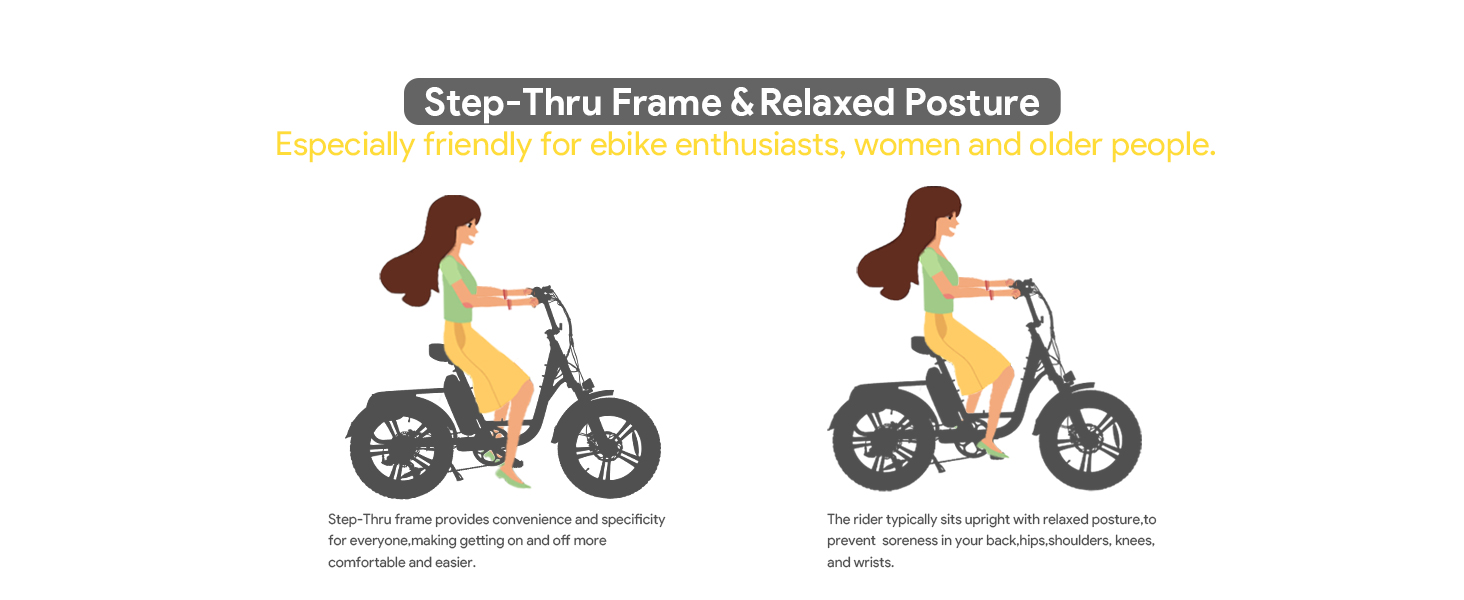 Step-Thru Frame & Relaxed Posture
Especially friendly for ebike enthusiasts, women and older people.

Step-Thru frame provides convenience and specificity for everyone,making getting on and off more comfortable and easier.

The rider typically sits upright with relaxed posture,to prevent  soreness in your back,hips,shoulders, knees, and wrists.